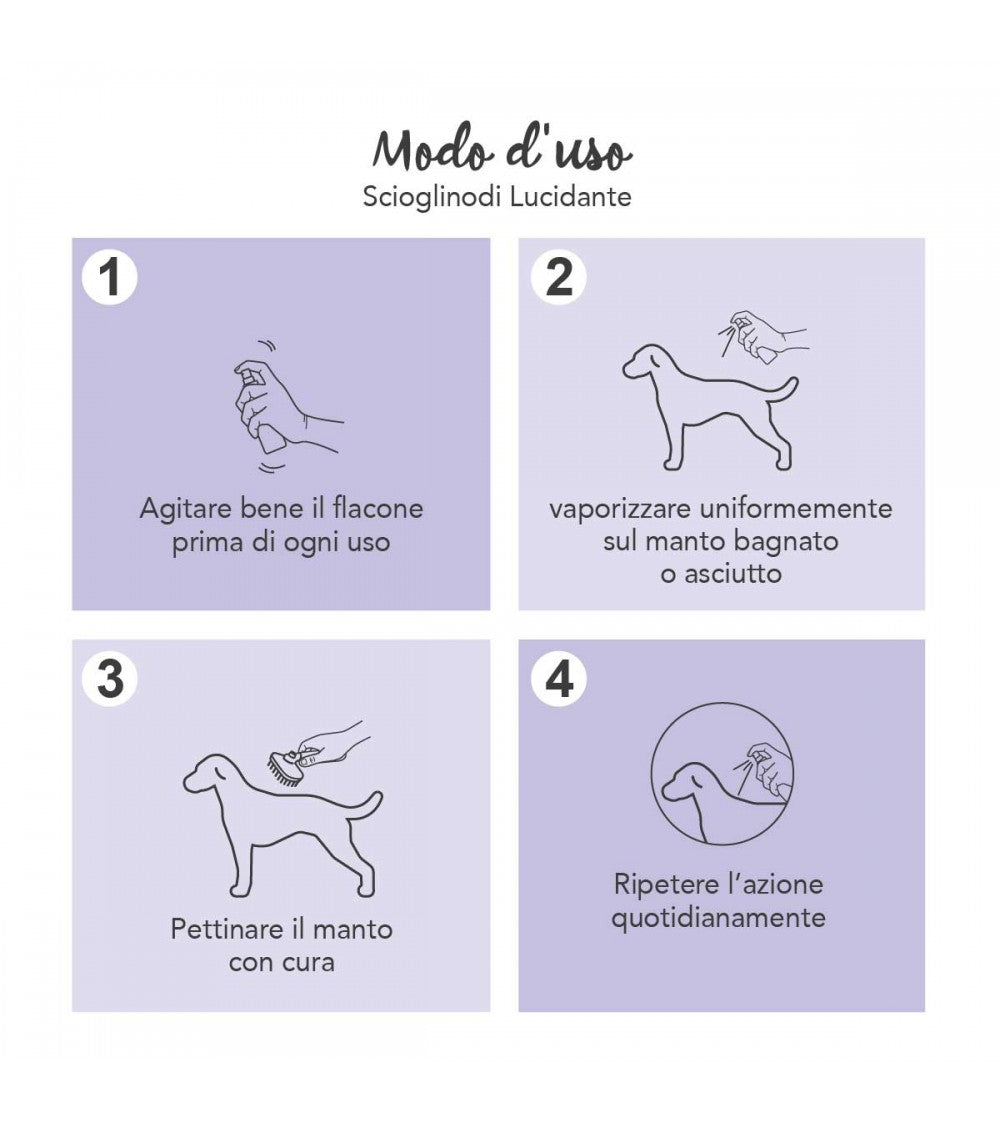 Modo d'uso
Scioglinodi Lucidante

1
Agitare bene il flacone prima di ogni uso

2
vaporizzare uniformemente sul manto bagnato o asciutto

3
Pettinare il manto con cura

4
Ripetere l'azione quotidianamente